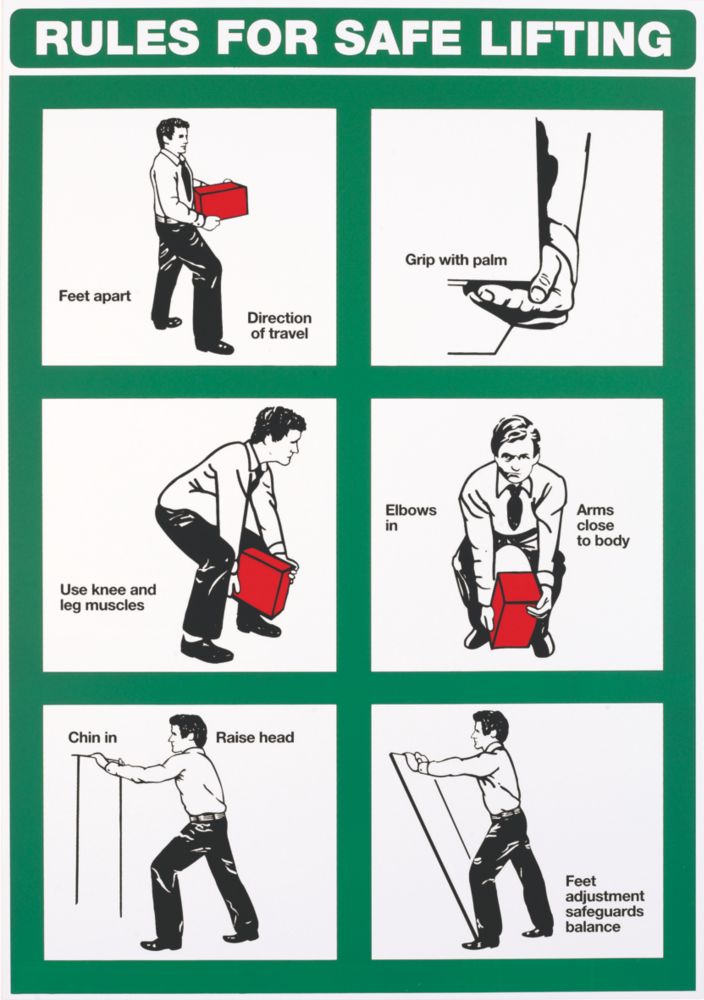 RULES FOR SAFE LIFTING

Feet apart

Direction of travel

Grip with palm

Use knee and leg muscles

Elbows in

Arms close to body

Chin in

Raise head

Feet adjustment safeguards balance