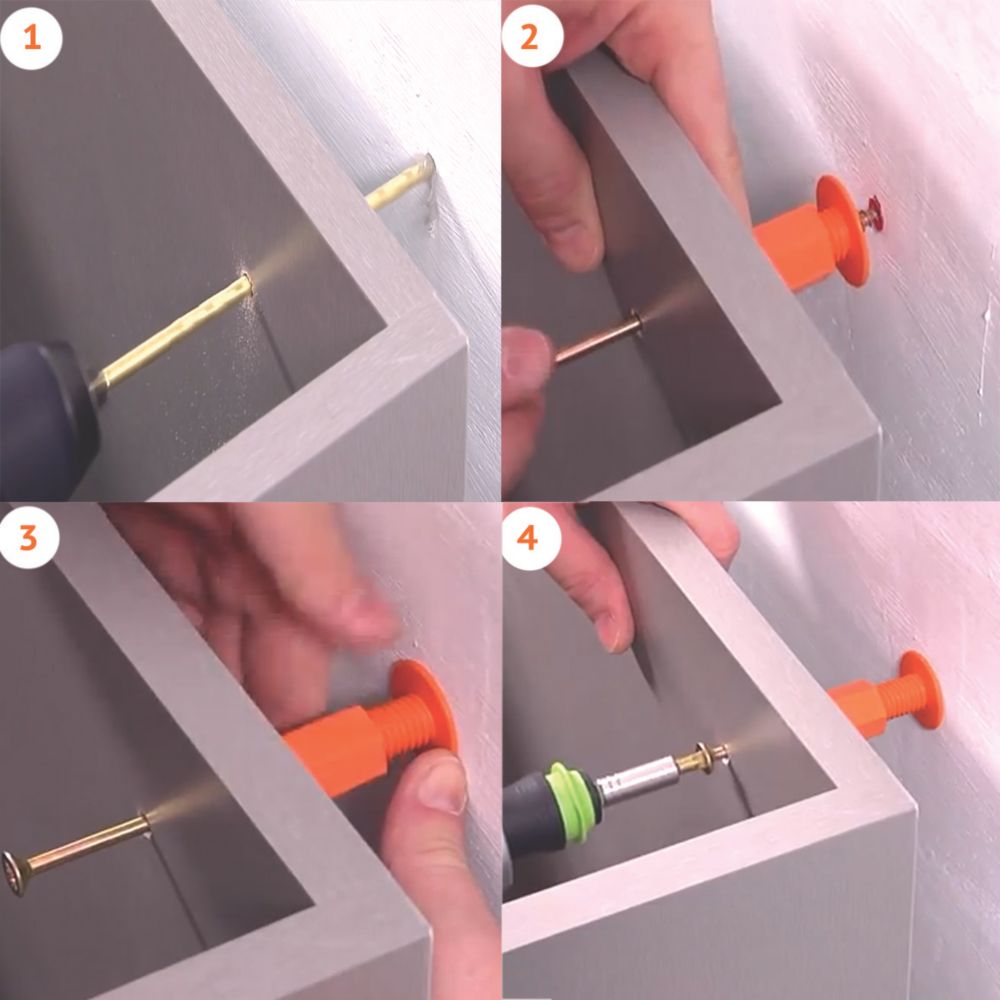 1
2
3
4